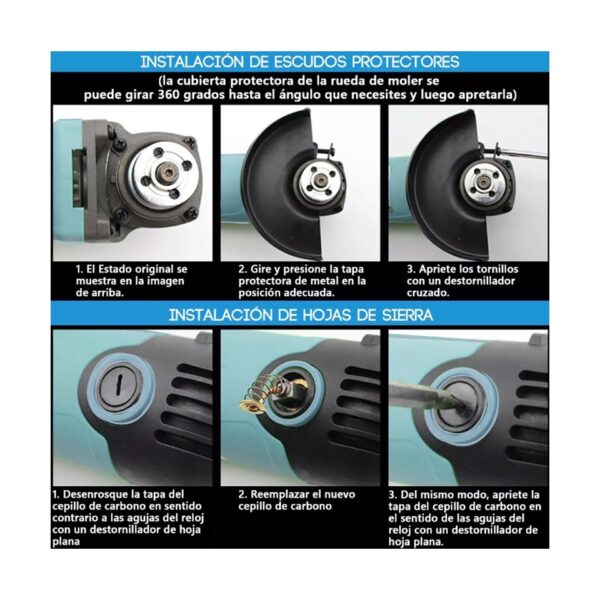 INSTALACIÓN DE ESCUDOS PROTECTORES

(la cubierta protectora de la rueda de moler se puede girar 360 grados hasta el ángulo que necesites y luego apretarla)

1. El Estado original se muestra en la imagen de arriba.

2. Gire y presione la tapa protectora de metal en la posición adecuada.

3. Apriete los tornillos con un destornillador cruzado.

INSTALACIÓN DE HOJAS DE SIERRA

1. Desenrosque la tapa del cepillo de carbono en sentido contrario a las agujas del reloj con un destornillador de hoja plana

2. Reemplazar el nuevo cepillo de carbono

3. Del mismo modo, apriete la tapa del cepillo de carbono en el sentido de las agujas del reloj con un destornillador de hoja plana.